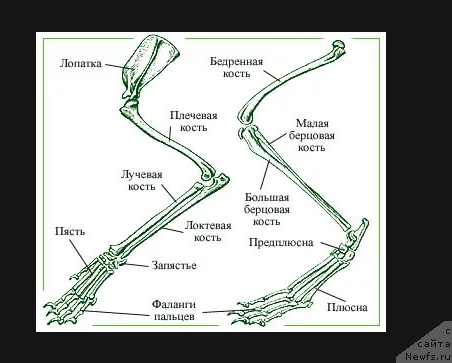 Лопатка

Плечевая кость

Лучевая кость

Локтевая кость

Пясть

Запястье

Фаланги пальцев

Бедренная кость

Малая берцовая кость

Большая берцовая кость

Предплюсна

Плюсна

с сайта Newfs.ru